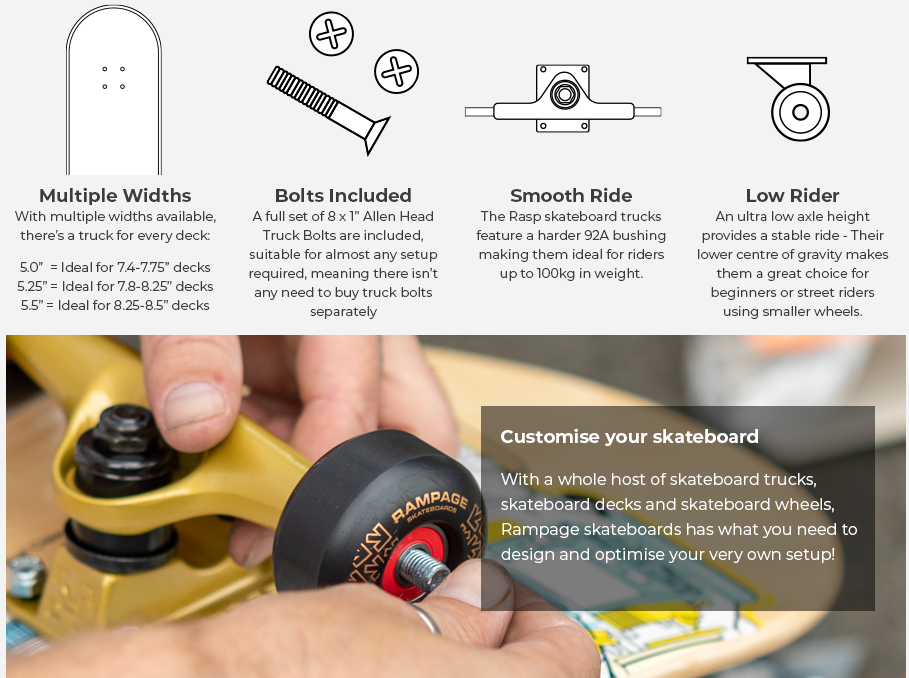 Multiple Widths
With multiple widths available, there's a truck for every deck:

5.0" = Ideal for 7.4-7.75" decks
5.25" = Ideal for 7.8-8.25" decks
5.5" = Ideal for 8.25-8.5" decks

Bolts Included
A full set of 8 x 1" Allen Head Truck Bolts are included, suitable for almost any setup required, meaning there isn't any need to buy truck bolts separately

Smooth Ride
The Rasp skateboard trucks feature a harder 92A bushing making them ideal for riders up to 100kg in weight.

Low Rider
An ultra low axle height provides a stable ride - Their lower centre of gravity makes them a great choice for beginners or street riders using smaller wheels.

RAMPAGE SKATEBOARDS

Customise your skateboard

With a whole host of skateboard trucks, skateboard decks and skateboard wheels, Rampage skateboards has what you need to design and optimise your very own setup!